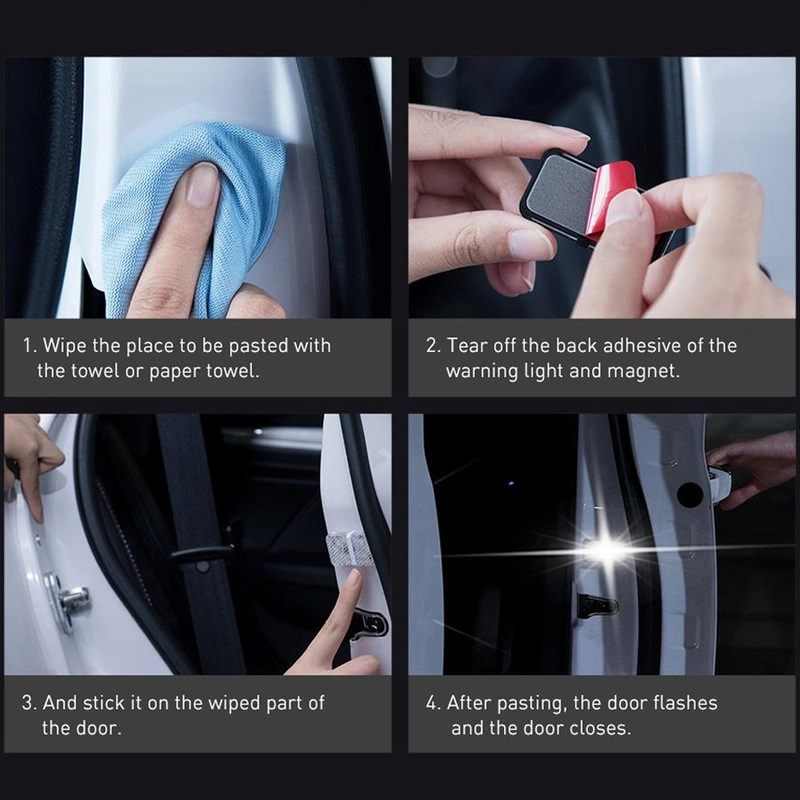 1. Wipe the place to be pasted with the towel or paper towel.

2. Tear off the back adhesive of the warning light and magnet.

3. And stick it on the wiped part of the door.

4. After pasting, the door flashes and the door closes.