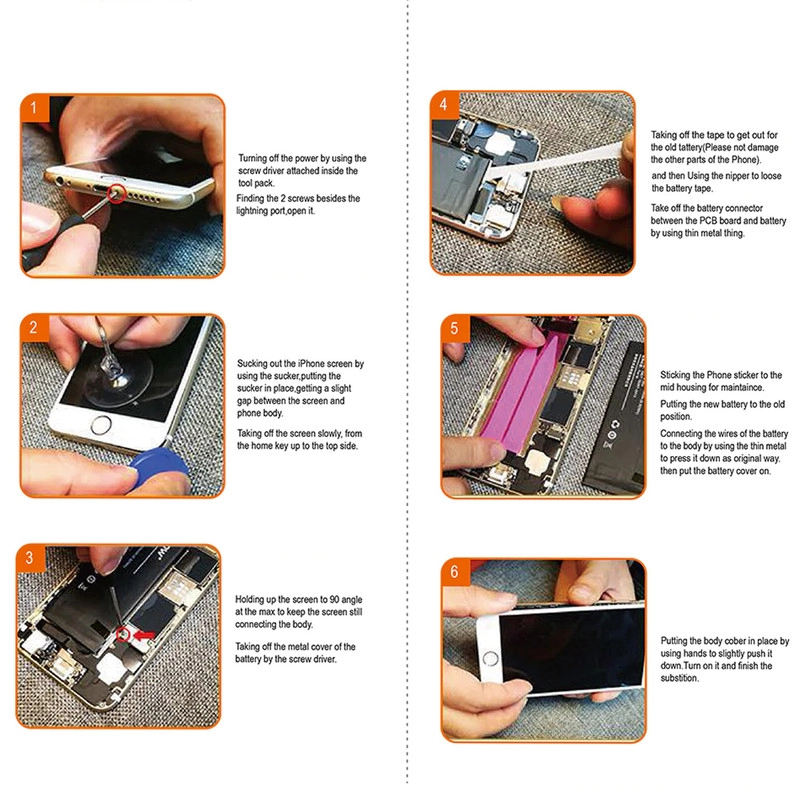 1

Turning off the power by using the screw driver attached inside the tool pack.

Finding the 2 screws besides the lightning port,open it.

2

Sucking out the iPhone screen by using the sucker,putting the sucker in place,getting a slight gap between the screen and phone body.

Taking off the screen slowly, from the home key up to the top side.

3

Holding up the screen to 90 angle at the max to keep the screen still connecting the body.

Taking off the metal cover of the battery by the screw driver.

4

Taking off the tape to get out for the old tattery(Please not damage the other parts of the Phone).

and then Using the nipper to loose the battery tape.

Take off the battery connector between the PCB board and battery by using thin metal thing.

5

Sticking the Phone sticker to the mid housing for maintaince.

Putting the new battery to the old position.

Connecting the wires of the battery to the body by using the thin metal to press it down as original way. then put the battery cover on.

6

Putting the body cober in place by using hands to slightly push it down.Turn on it and finish the substition.