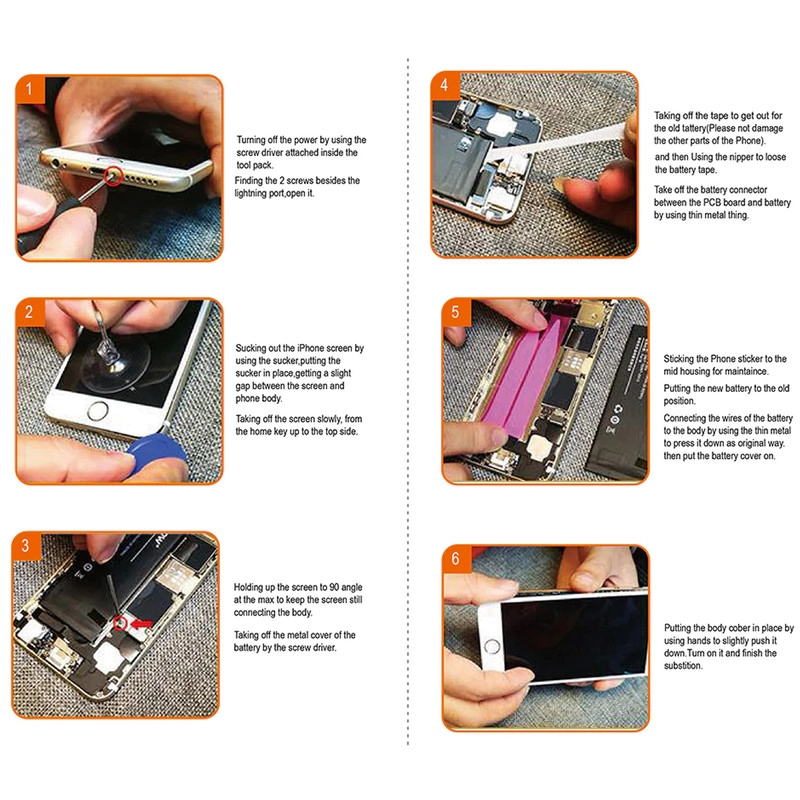 1

Turning off the power by using the screw driver attached inside the tool pack.

Finding the 2 screws besides the lightning port,open it.

2

Sucking out the iPhone screen by using the sucker,putting the sucker in place,getting a slight gap between the screen and phone body.

Taking off the screen slowly, from the home key up to the top side.

3

Holding up the screen to 90 angle at the max to keep the screen still connecting the body.

Taking off the metal cover of the battery by the screw driver.

4

Taking off the tape to get out for the old tattery(Please not damage the other parts of the Phone).

and then Using the nipper to loose the battery tape.

Take off the battery connector between the PCB board and battery by using thin metal thing.

5

Sticking the Phone sticker to the mid housing for maintaince.

Putting the new battery to the old position.

Connecting the wires of the battery to the body by using the thin metal to press it down as original way. then put the battery cover on.

6

Putting the body cober in place by using hands to slightly push it down.Turn on it and finish the substition.