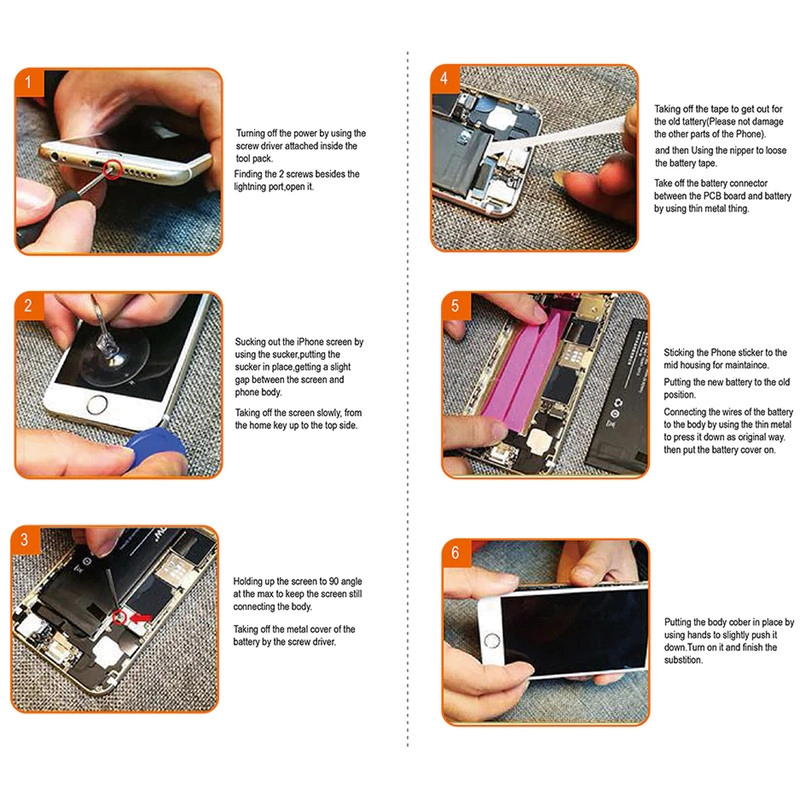 1

Turning off the power by using the screw driver attached inside the tool pack.

Finding the 2 screws besides the lightning port,open it.

2

Sucking out the iPhone screen by using the sucker,putting the sucker in place,getting a slight gap between the screen and phone body.

Taking off the screen slowly, from the home key up to the top side.

3

Holding up the screen to 90 angle at the max to keep the screen still connecting the body.

Taking off the metal cover of the battery by the screw driver.

4

Taking off the tape to get out for the old tattery(Please not damage the other parts of the Phone).

and then Using the nipper to loose the battery tape.

Take off the battery connector between the PCB board and battery by using thin metal thing.

5

Sticking the Phone sticker to the mid housing for maintaince.

Putting the new battery to the old position.

Connecting the wires of the battery to the body by using the thin metal to press it down as original way. then put the battery cover on.

6

Putting the body cober in place by using hands to slightly push it down.Turn on it and finish the substition.