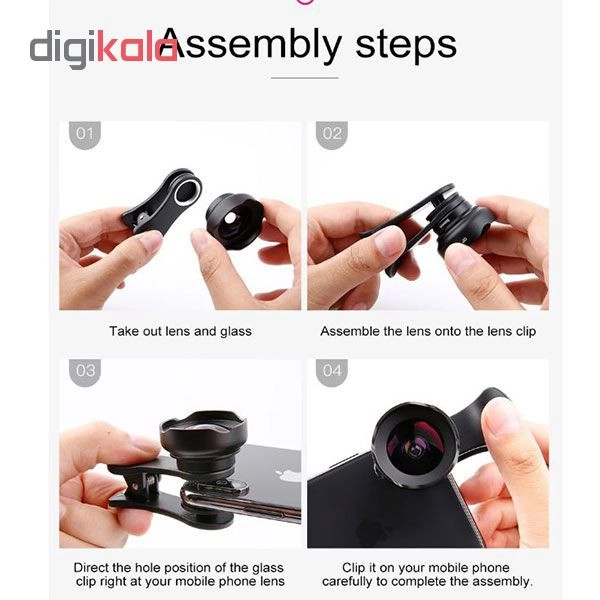 digikala

Assembly steps

01

Take out lens and glass

02

Assemble the lens onto the lens clip

03

Direct the hole position of the glass clip right at your mobile phone lens

04

Clip it on your mobile phone carefully to complete the assembly.